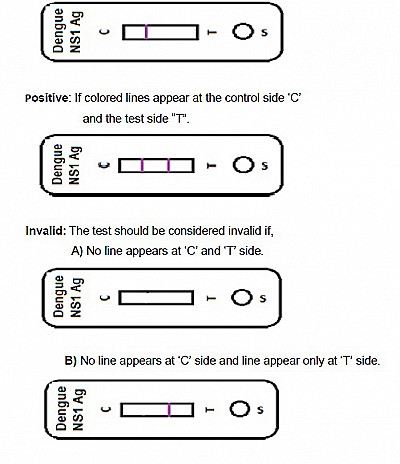 Dengue NS1 Ag C T S

Positive: If colored lines appear at the control side 'C' and the test side "T".

Dengue NS1 Ag C T S

Invalid: The test should be considered invalid if,

A) No line appears at 'C' and 'T' side.

Dengue NS1 Ag C T S

B) No line appears at 'C' side and line appear only at 'T' side.

Dengue NS1 Ag C T S